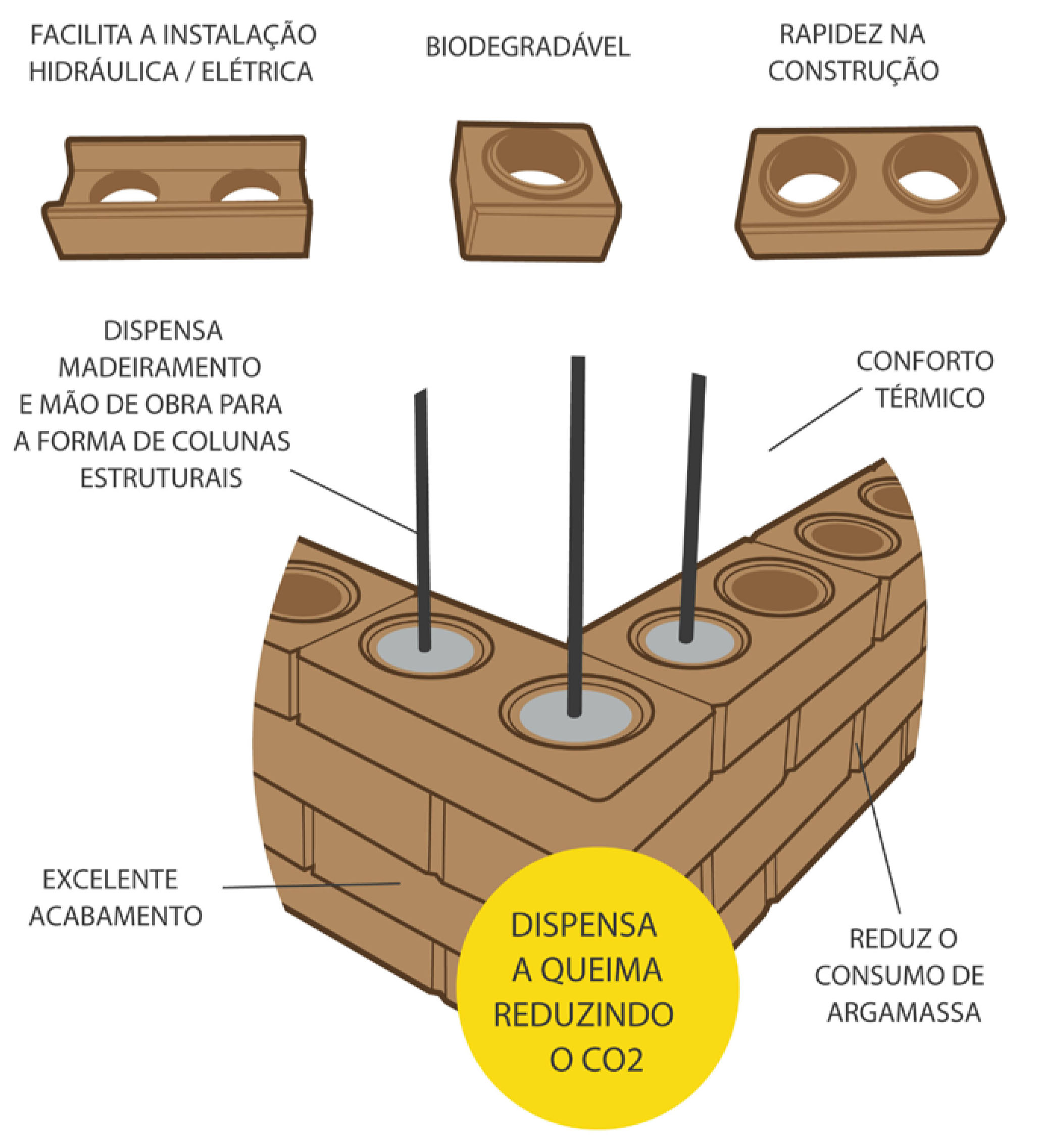 FACILITA A INSTALAÇÃO HIDRÁULICA / ELÉTRICA

BIODEGRADÁVEL

RAPIDEZ NA CONSTRUÇÃO

DISPENSA MADEIRAMENTO E MÃO DE OBRA PARA A FORMA DE COLUNAS ESTRUTURAIS

CONFORTO TÉRMICO

EXCELENTE ACABAMENTO

DISPENSA A QUEIMA REDUZINDO O CO2

REDUZ O CONSUMO DE ARGAMASSA