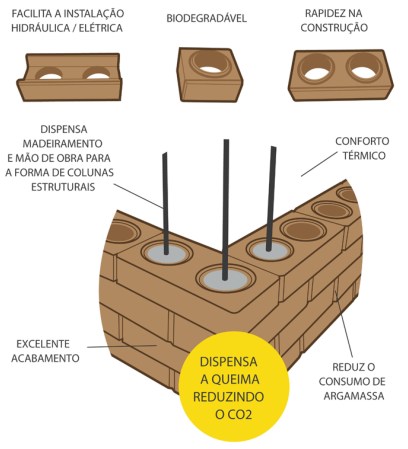 FACILITA A INSTALAÇÃO HIDRÁULICA / ELÉTRICA

BIODEGRADÁVEL

RAPIDEZ NA CONSTRUÇÃO

DISPENSA MADEIRAMENTO E MÃO DE OBRA PARA A FORMA DE COLUNAS ESTRUTURAIS

CONFORTO TÉRMICO

EXCELENTE ACABAMENTO

DISPENSA A QUEIMA REDUZINDO O CO2

REDUZ O CONSUMO DE ARGAMASSA